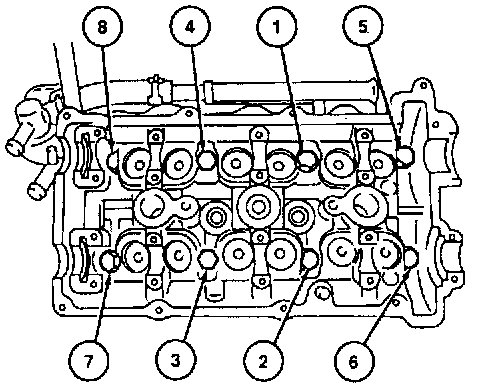 8
4
1
5
7
3
2
6