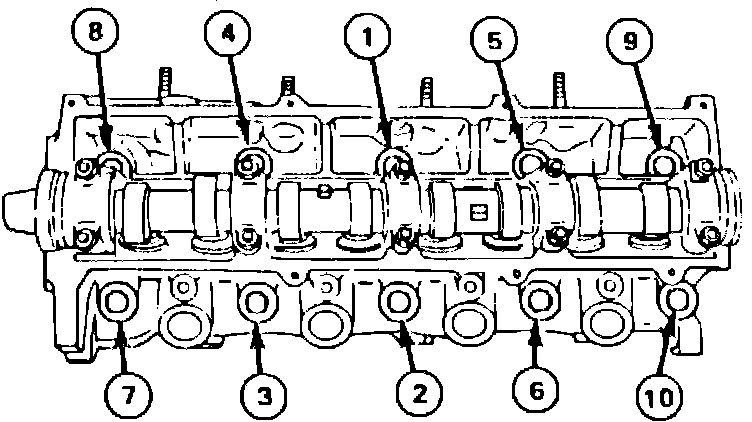 8
4
1
5
9
7
3
2
6
10