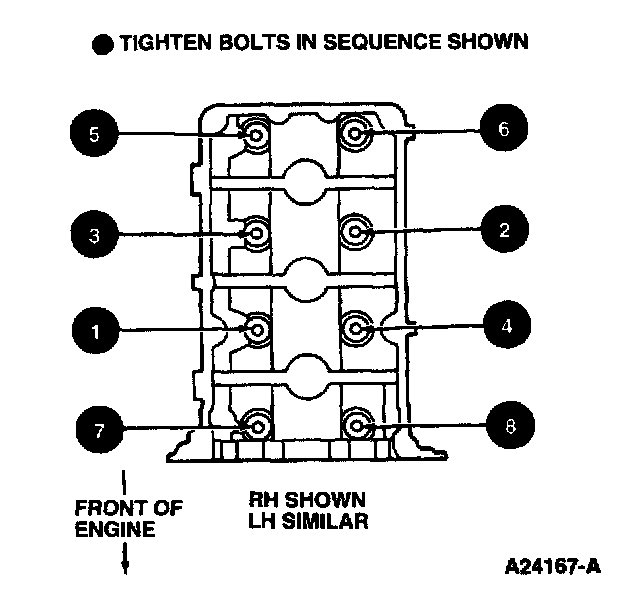 ● TIGHTEN BOLTS IN SEQUENCE SHOWN

5

6

3

2

1

4

7

8

FRONT OF ENGINE

RH SHOWN
LH SIMILAR

A24167-A