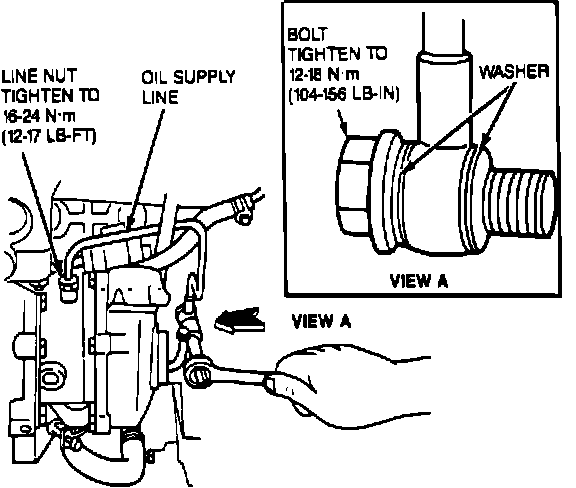 LINE NUT
TIGHTEN TO
16-24 N·m
(12-17 LB-FT)

OIL SUPPLY
LINE

BOLT
TIGHTEN TO
12-18 N·m
(104-156 LB-IN)

WASHER

VIEW A

VIEW A