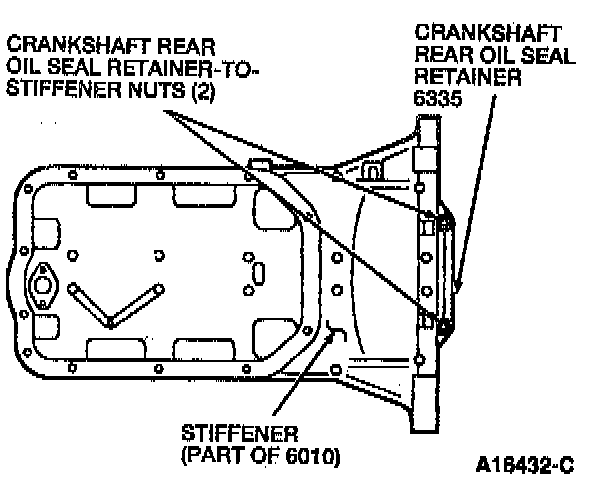 CRANKSHAFT REAR OIL SEAL RETAINER-TO-STIFFENER NUTS (2)

CRANKSHAFT REAR OIL SEAL RETAINER 6335

STIFFENER (PART OF 6010)

A16432-C