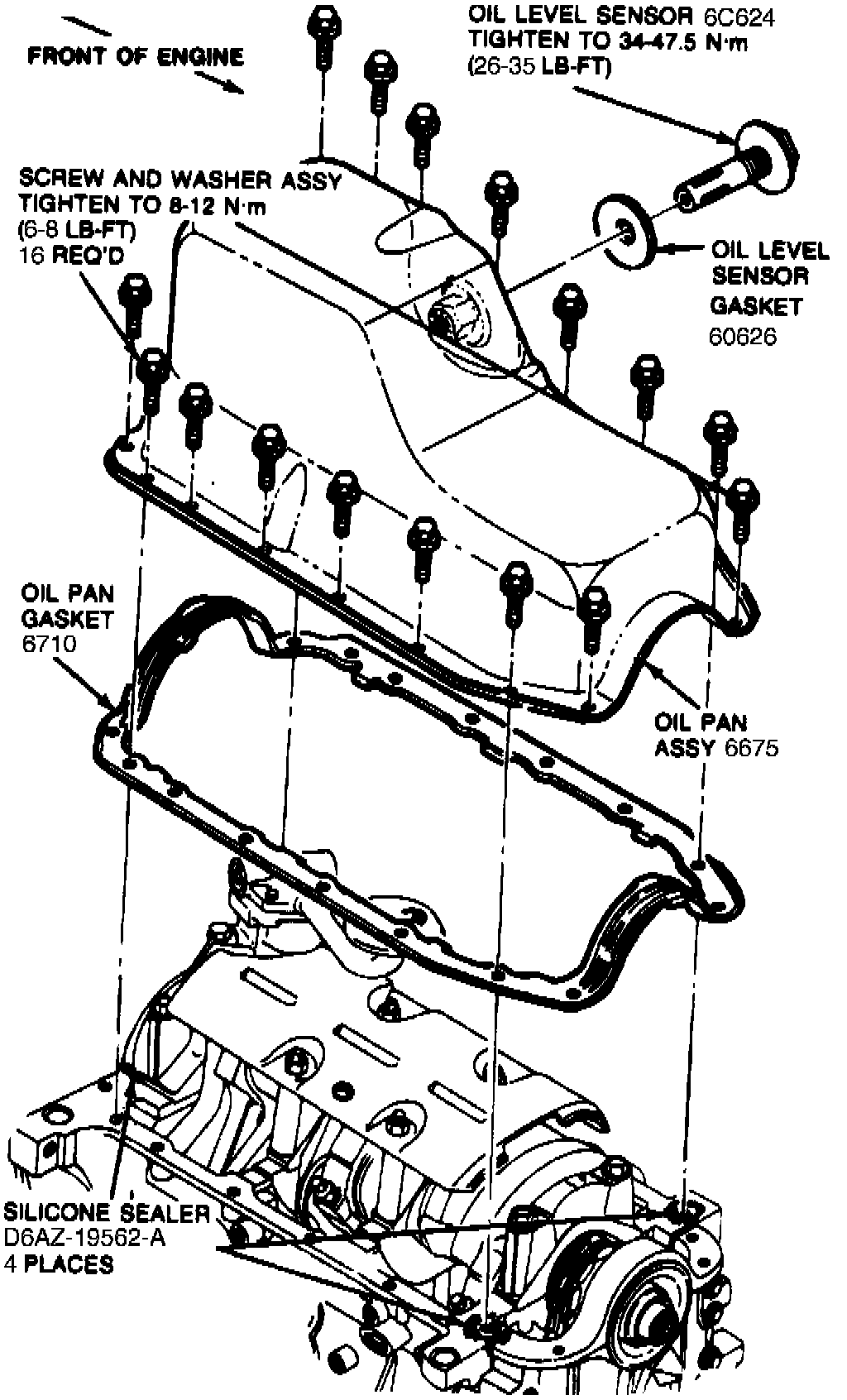 FRONT OF ENGINE

OIL LEVEL SENSOR 6C624
TIGHTEN TO 34-47.5 N·m
(26-35 LB-FT)

SCREW AND WASHER ASSY
TIGHTEN TO 8-12 N·m
(6-8 LB-FT)
16 REQ'D

OIL LEVEL
SENSOR
GASKET
60626

OIL PAN
GASKET
6710

OIL PAN
ASSY 6675

SILICONE SEALER
D6AZ-19562-A
4 PLACES