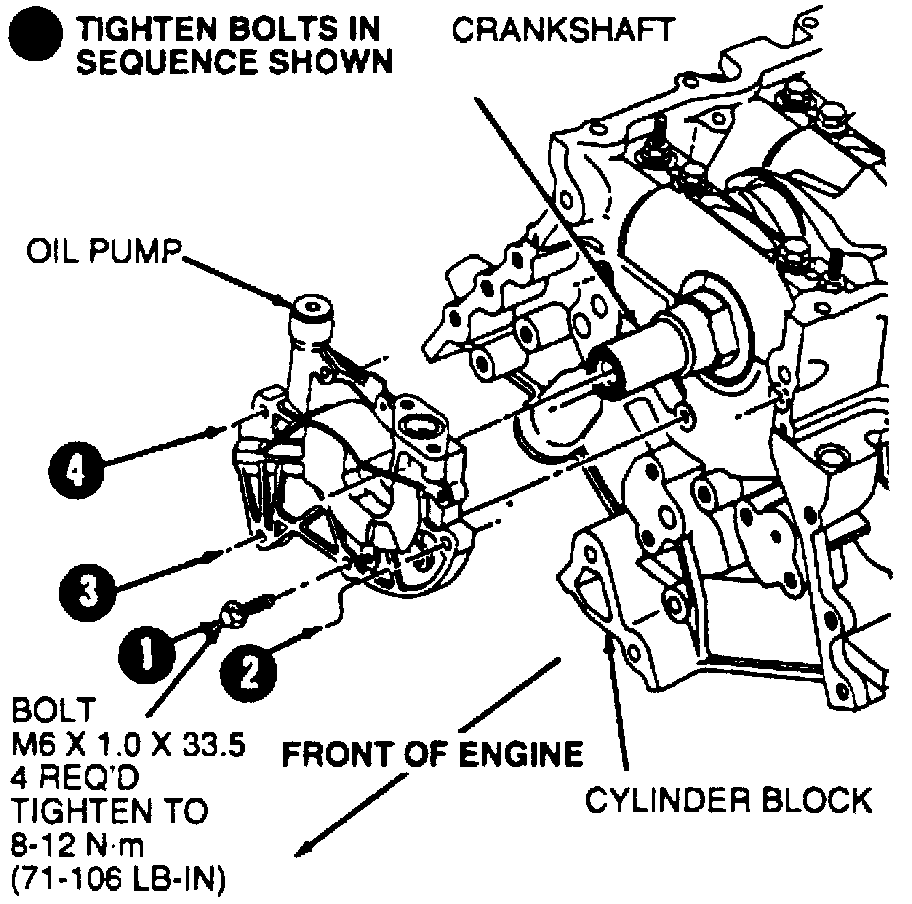 TIGHTEN BOLTS IN SEQUENCE SHOWN

CRANKSHAFT

OIL PUMP

4

3

1

2

BOLT
M6 X 1.0 X 33.5
4 REQ'D
TIGHTEN TO
8-12 N·m
(71-106 LB-IN)

FRONT OF ENGINE

CYLINDER BLOCK