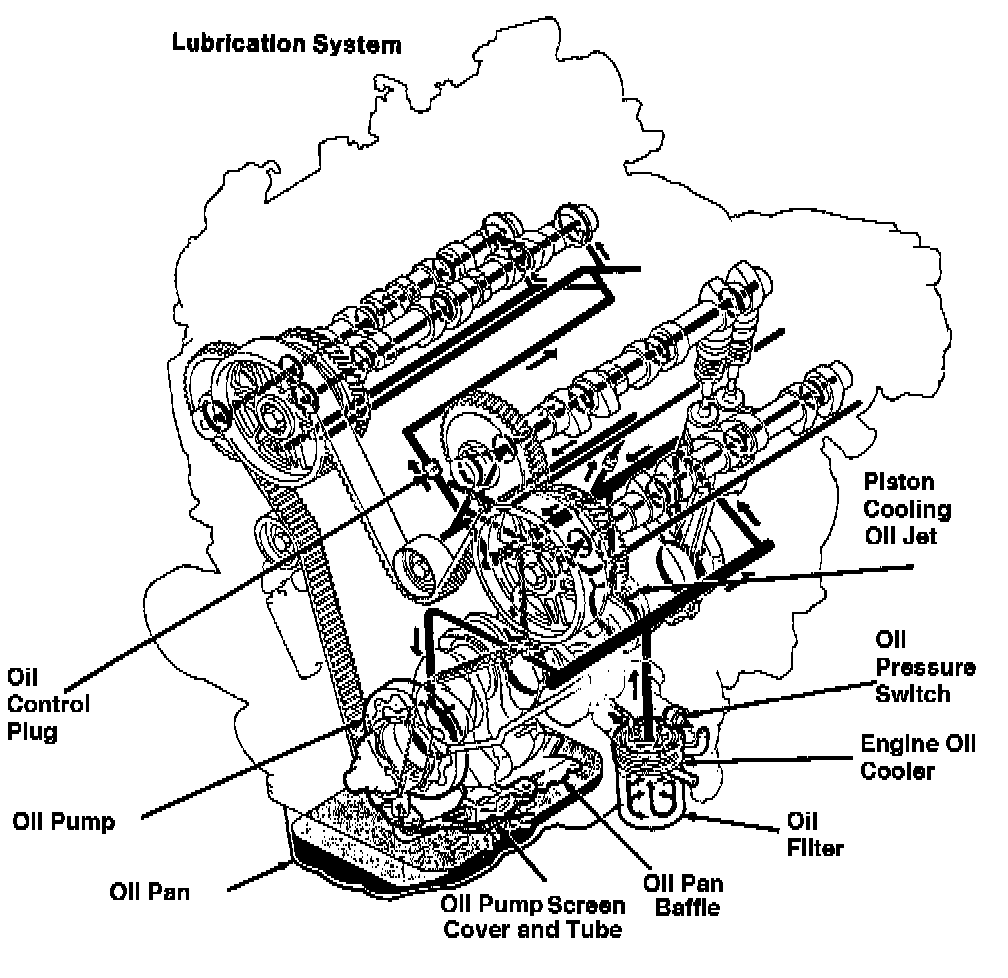 Lubrication System

Piston Cooling Oil Jet

Oil Control Plug

Oil Pressure Switch

Engine Oil Cooler

Oil Pump

Oil Filter

Oil Pan

Oil Pump Screen Cover and Tube

Oil Pan Baffle