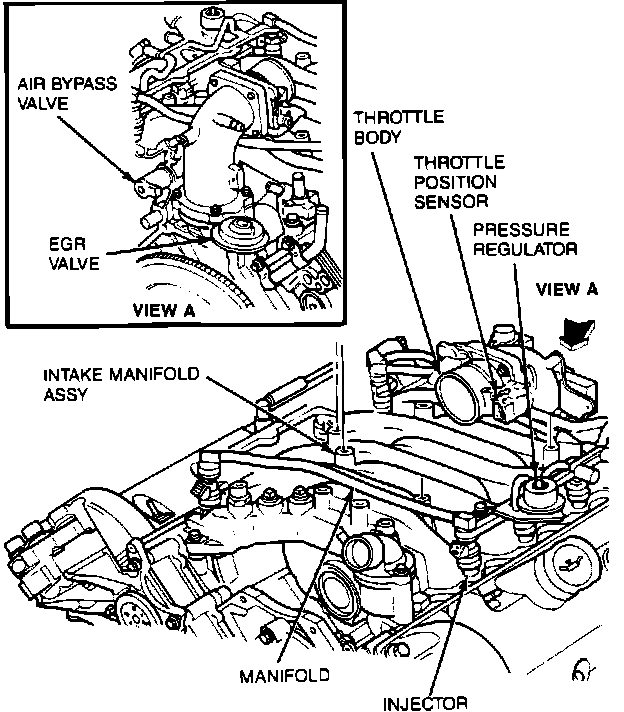 AIR BYPASS VALVE

EGR VALVE

VIEW A

THROTTLE BODY

THROTTLE POSITION SENSOR

PRESSURE REGULATOR

VIEW A

INTAKE MANIFOLD ASSY

MANIFOLD

INJECTOR