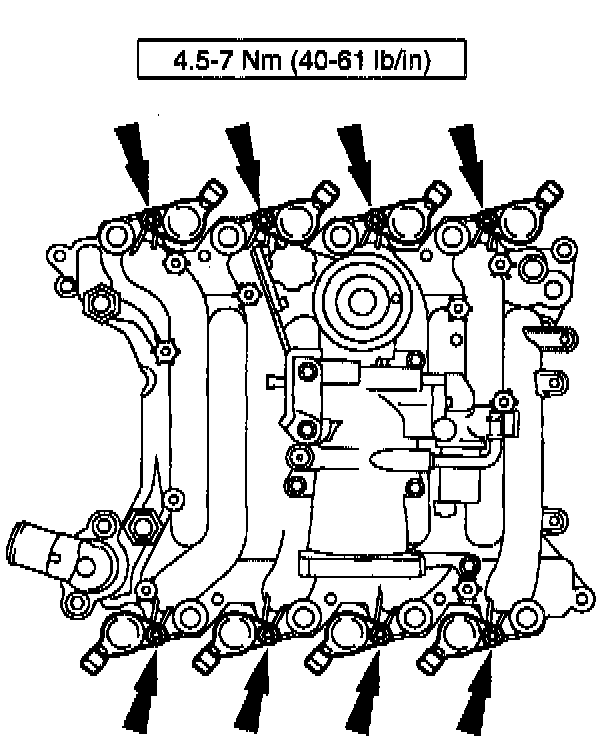 4.5-7 Nm (40-61 lb/in)