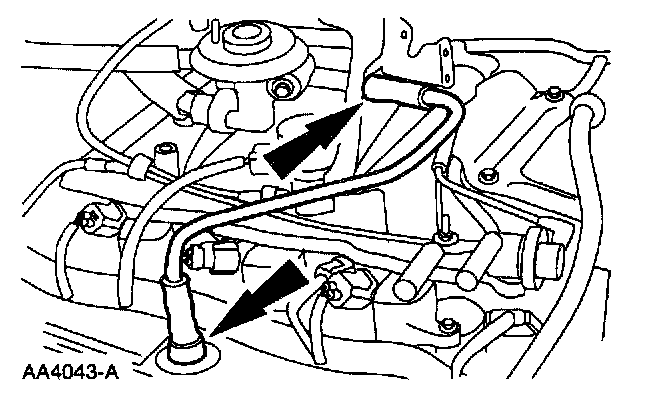 AA4043-A