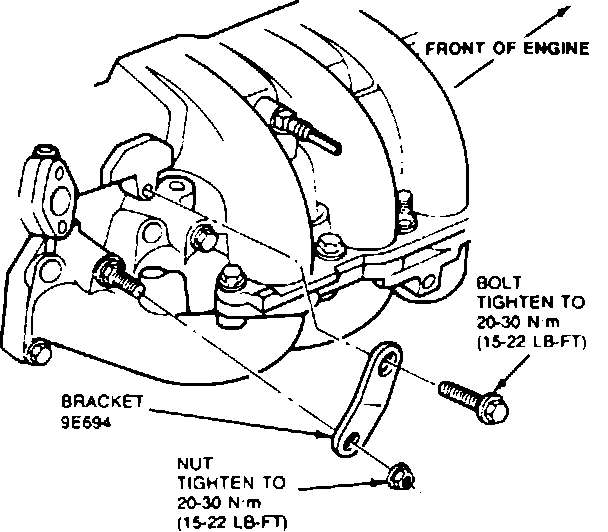 FRONT OF ENGINE

BOLT
TIGHTEN TO
20-30 N·m
(15-22 LB-FT)

BRACKET
9E694

NUT
TIGHTEN TO
20-30 N·m
(15-22 LB-FT)