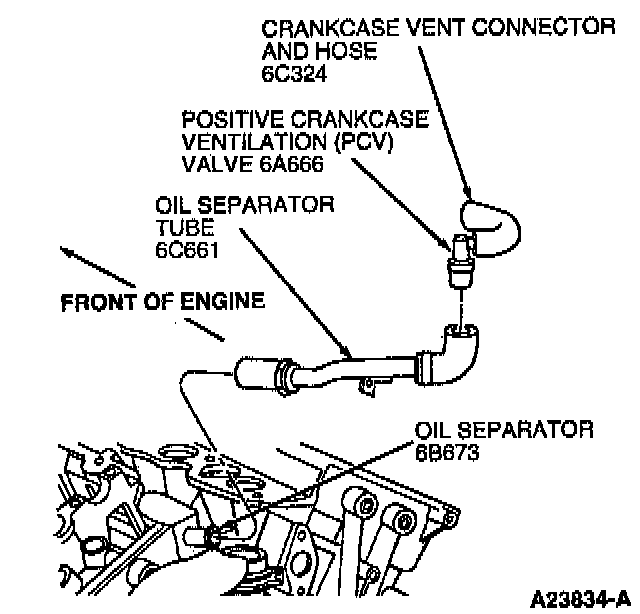 CRANKCASE VENT CONNECTOR AND HOSE
6C324

POSITIVE CRANKCASE VENTILATION (PCV) VALVE 6A666

OIL SEPARATOR TUBE
6C661

FRONT OF ENGINE

OIL SEPARATOR
6B673

A23834-A