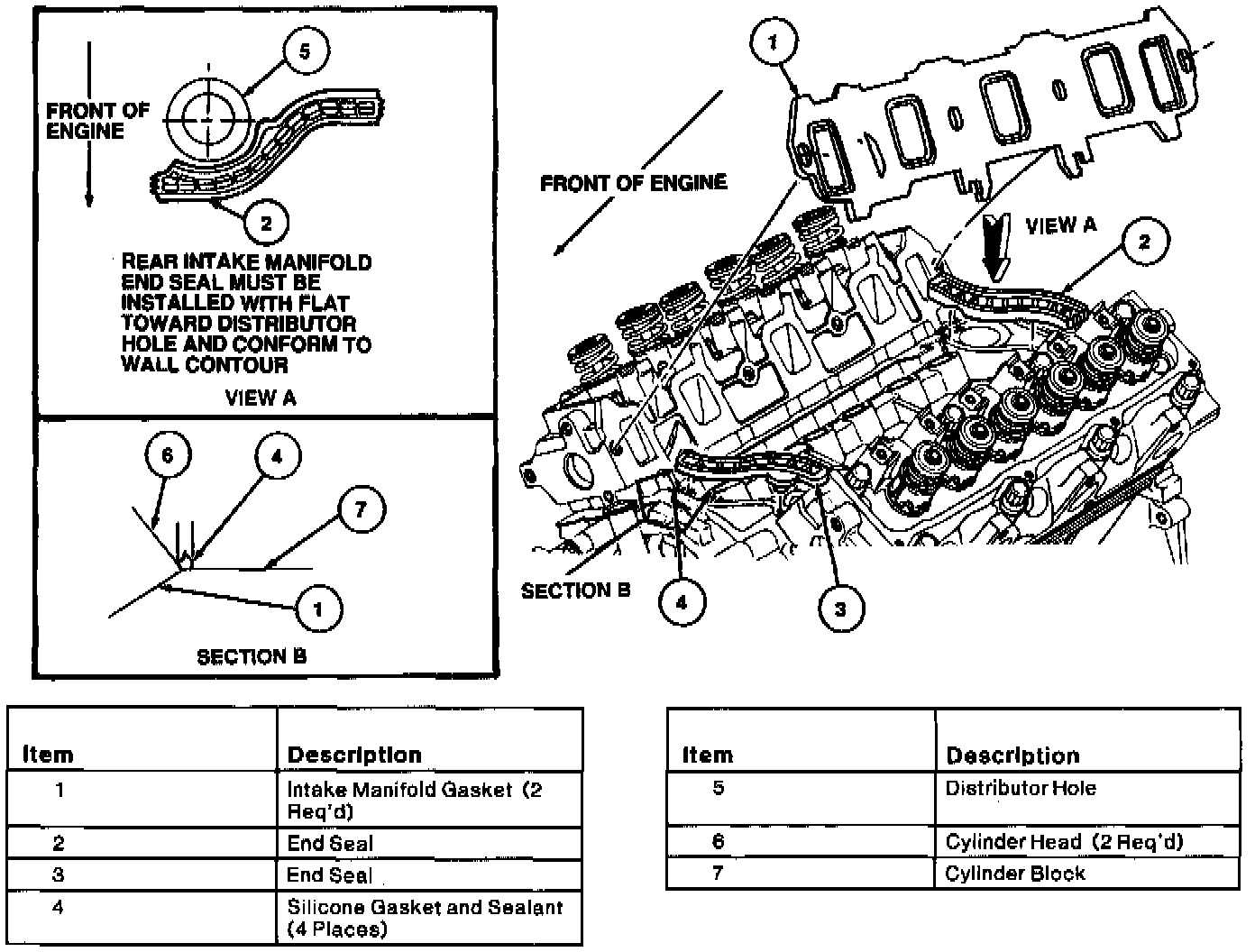 5

FRONT OF ENGINE

2

REAR INTAKE MANIFOLD END SEAL MUST BE INSTALLED WITH FLAT TOWARD DISTRIBUTOR HOLE AND CONFORM TO WALL CONTOUR

VIEW A

6

4

7

1

SECTION B

1

FRONT OF ENGINE

VIEW A

2

SECTION B

4

3

| Item | Description |
|---|---|
| 1 | Intake Manifold Gasket (2 Req'd) |
| 2 | End Seal |
| 3 | End Seal |
| 4 | Silicone Gasket and Sealant (4 Places) |

| Item | Description |
|---|---|
| 5 | Distributor Hole |
| 6 | Cylinder Head (2 Req'd) |
| 7 | Cylinder Block |