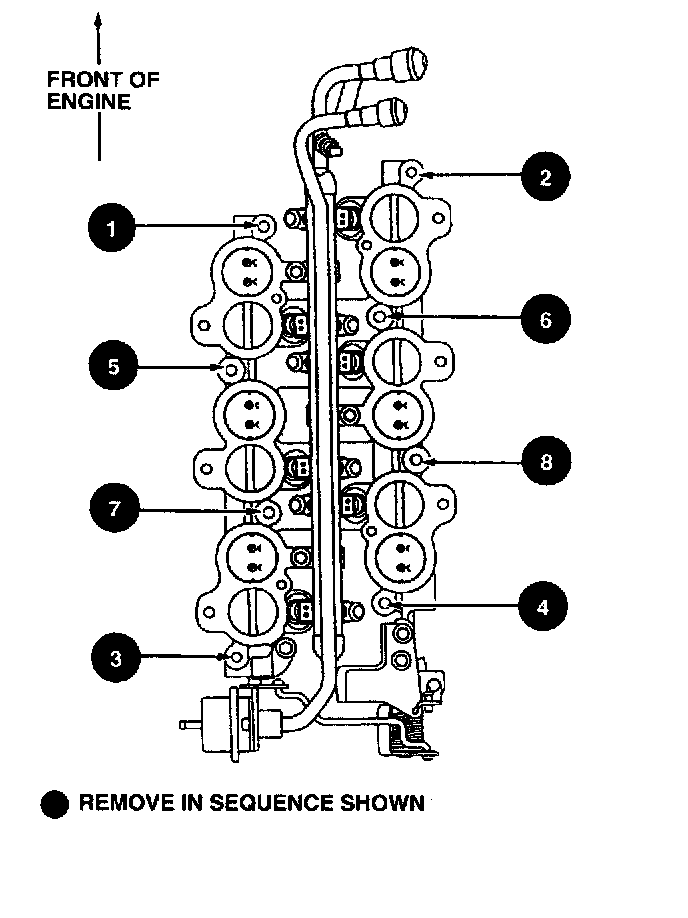 FRONT OF ENGINE

2

1

6

5

8

7

4

3

REMOVE IN SEQUENCE SHOWN