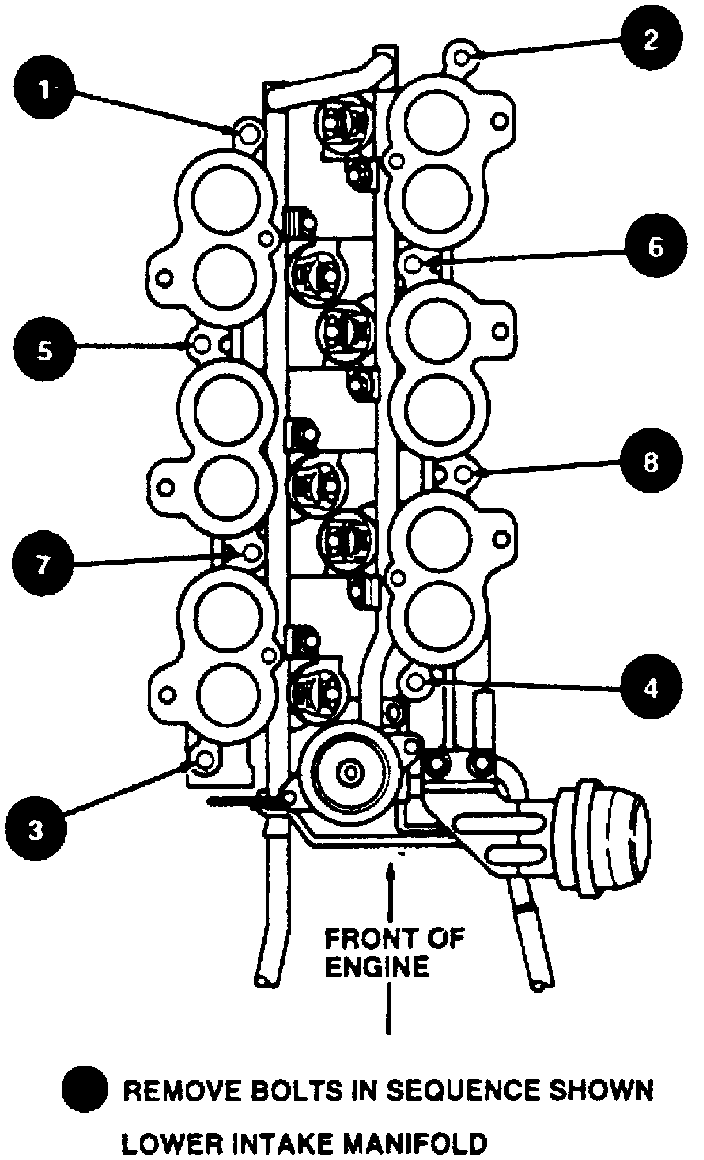 1
2
6
5
8
7
4
3
FRONT OF ENGINE

REMOVE BOLTS IN SEQUENCE SHOWN

LOWER INTAKE MANIFOLD