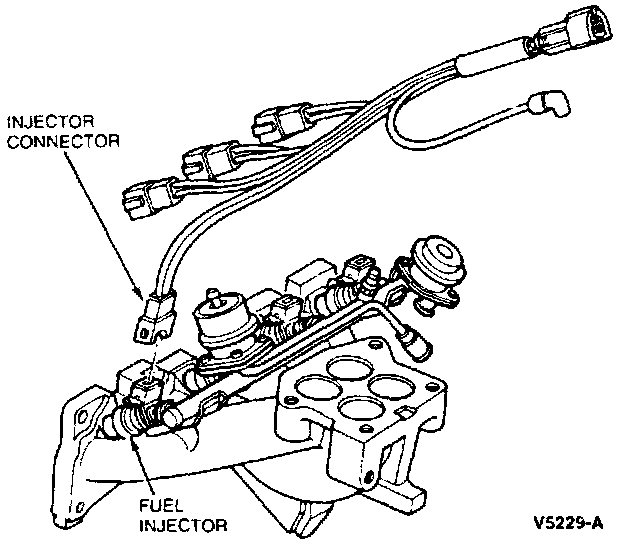 INJECTOR
CONNECTOR

FUEL
INJECTOR

V5229-A