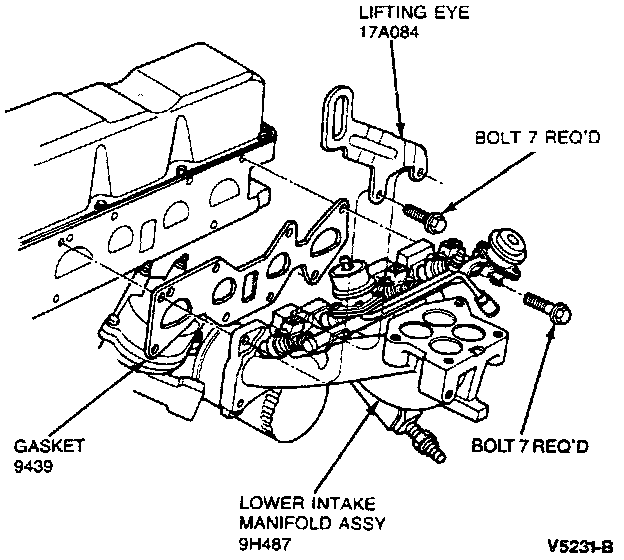 LIFTING EYE
17A084

BOLT 7 REQ'D

BOLT 7 REQ'D

GASKET
9439

LOWER INTAKE
MANIFOLD ASSY
9H487

V5231-B