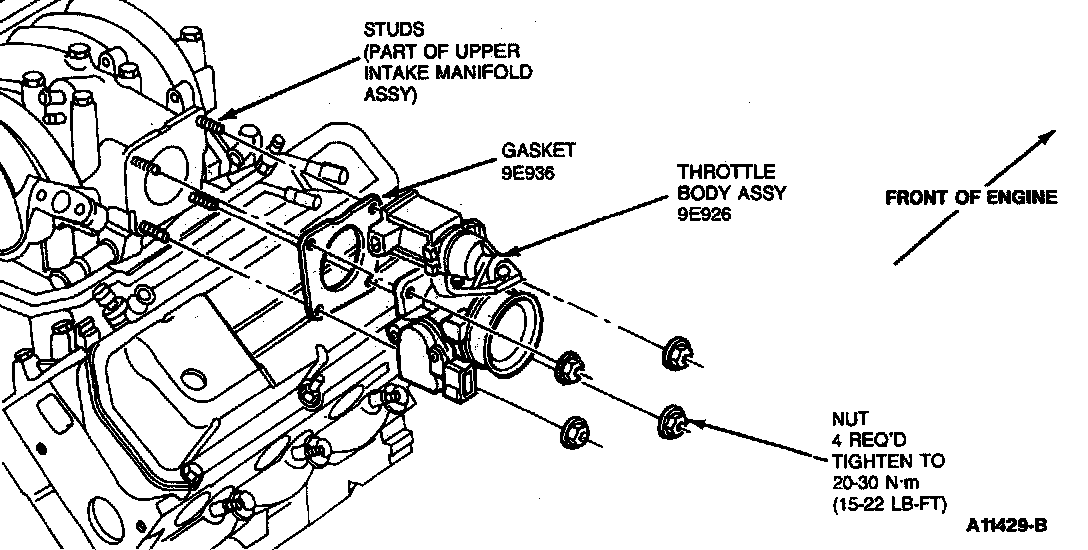 STUDS
(PART OF UPPER
INTAKE MANIFOLD
ASSY)

GASKET
9E936

THROTTLE
BODY ASSY
9E926

FRONT OF ENGINE

NUT
4 REQ'D
TIGHTEN TO
20-30 N·m
(15-22 LB-FT)

A11429-B