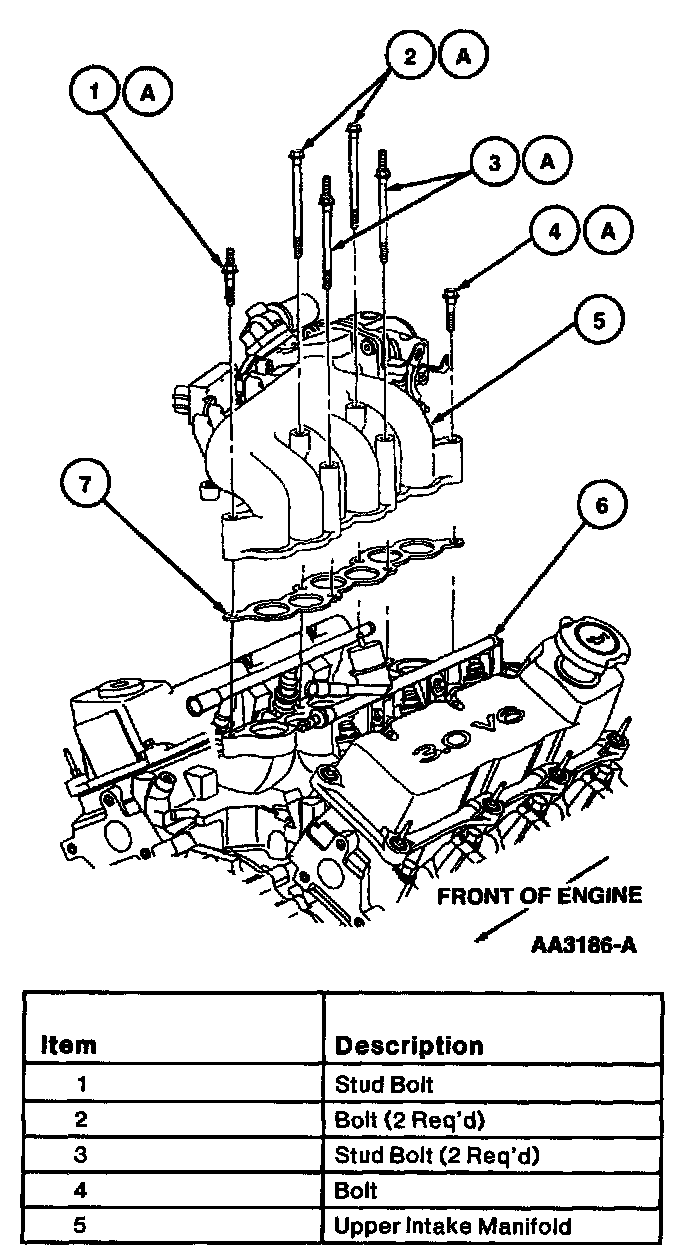 1 A

2 A

3 A

4 A

5

7

6

3.0 V6

FRONT OF ENGINE

AA3186-A

| Item | Description |
|---|---|
| 1 | Stud Bolt |
| 2 | Bolt (2 Req'd) |
| 3 | Stud Bolt (2 Req'd) |
| 4 | Bolt |
| 5 | Upper Intake Manifold |