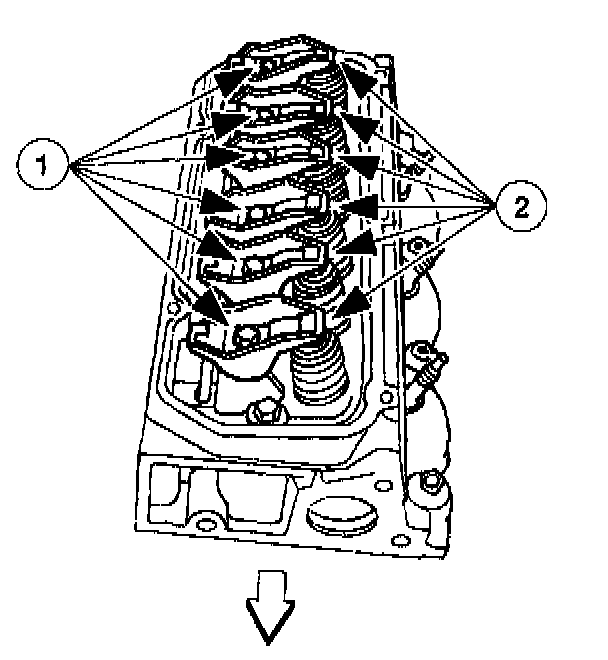 1
2