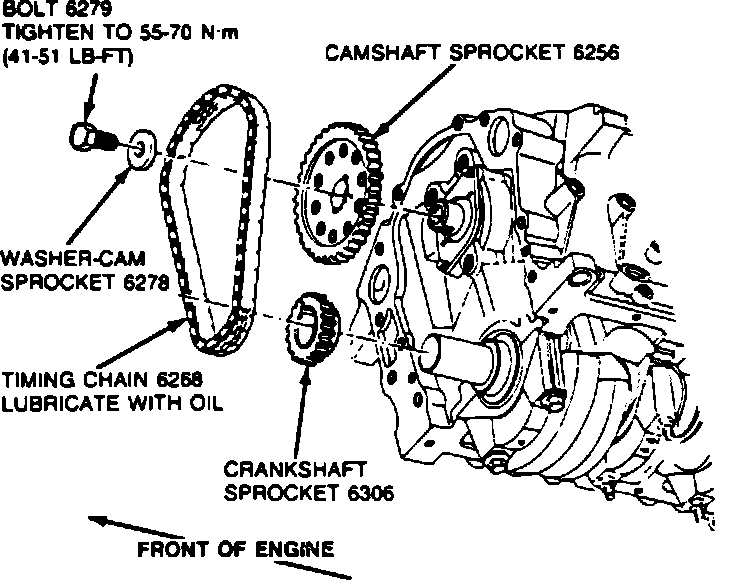 BOLT 6279
TIGHTEN TO 55-70 N·m
(41-51 LB-FT)

CAMSHAFT SPROCKET 6256

WASHER-CAM
SPROCKET 6278

TIMING CHAIN 6268
LUBRICATE WITH OIL

CRANKSHAFT
SPROCKET 6306

FRONT OF ENGINE