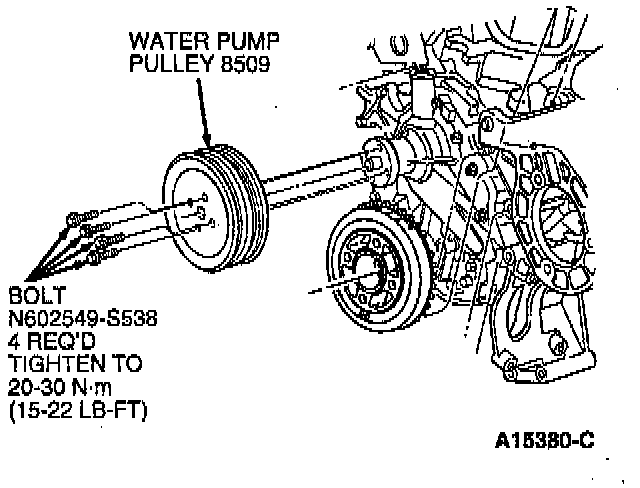 WATER PUMP PULLEY 8509

BOLT
N602549-S538
4 REQ'D
TIGHTEN TO
20-30 N·m
(15-22 LB-FT)

A15380-C