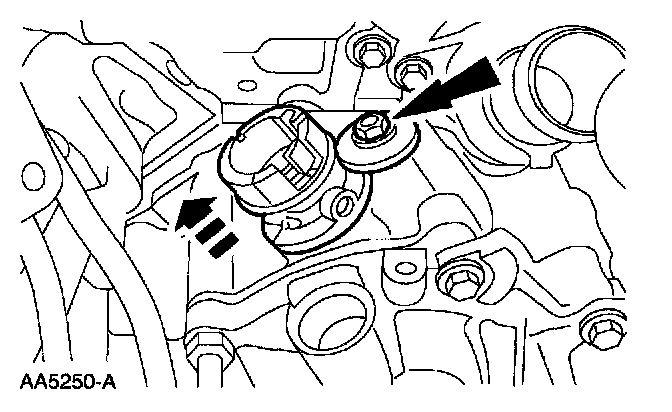 AA5250-A