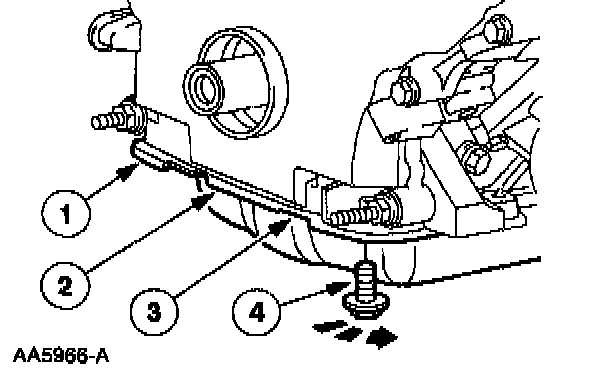 1

2

3

4

AA5966-A