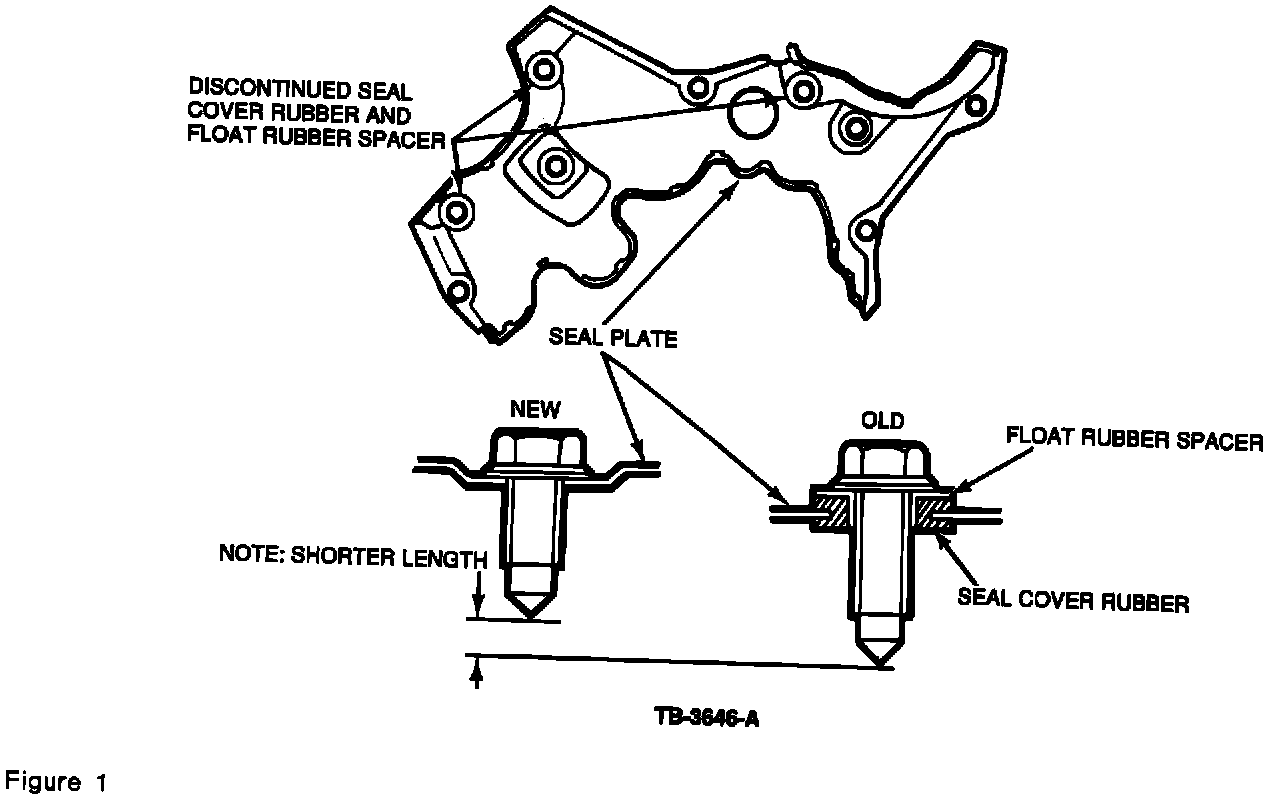 DISCONTINUED SEAL COVER RUBBER AND FLOAT RUBBER SPACER

SEAL PLATE

NEW

OLD

FLOAT RUBBER SPACER

NOTE: SHORTER LENGTH

SEAL COVER RUBBER

TB-3646-A

Figure 1