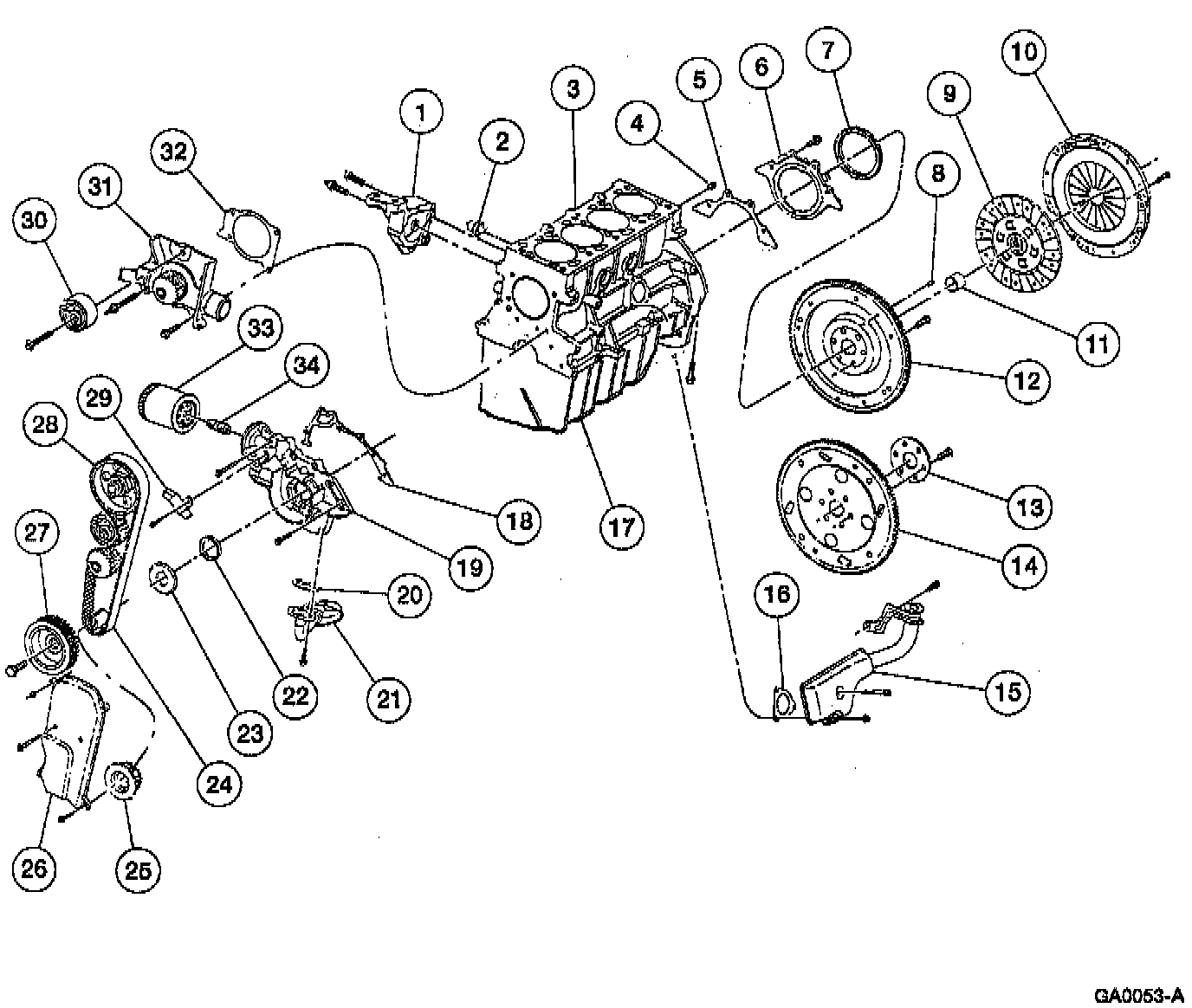 1
2
3
4
5
6
7
8
9
10
11
12
13
14
15
16
17
18
19
20
21
22
23
24
25
26
27
28
29
30
31
32
33
34
GA0053-A