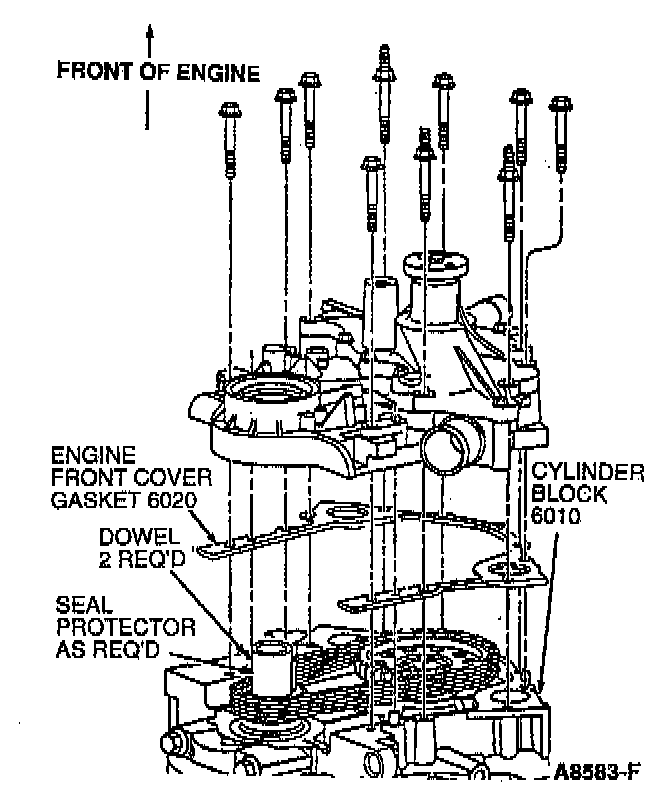 FRONT OF ENGINE

ENGINE FRONT COVER GASKET 6020

CYLINDER BLOCK 6010

DOWEL 2 REQ'D

SEAL PROTECTOR AS REQ'D

A8583-F