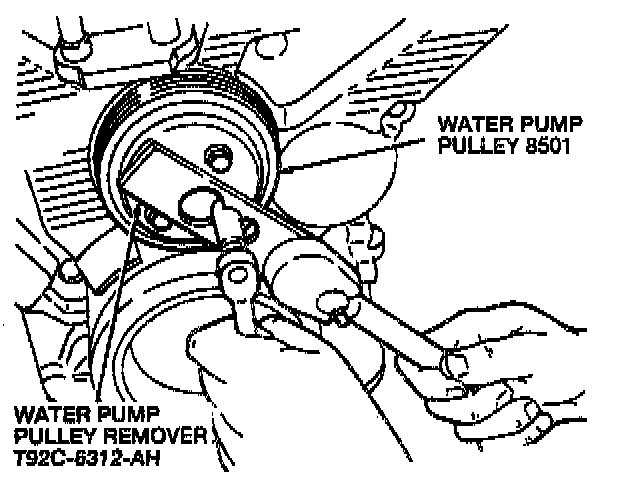 WATER PUMP PULLEY 8501

WATER PUMP PULLEY REMOVER T92C-6312-AH