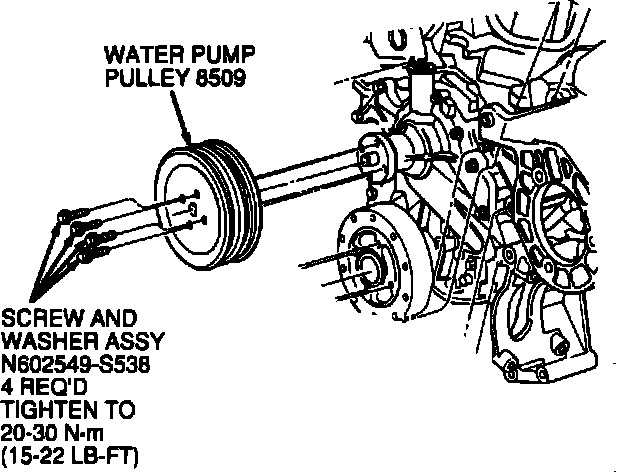 WATER PUMP PULLEY 8509

SCREW AND WASHER ASSY N602549-S538 4 REQ'D TIGHTEN TO 20-30 N-m (15-22 LB-FT)