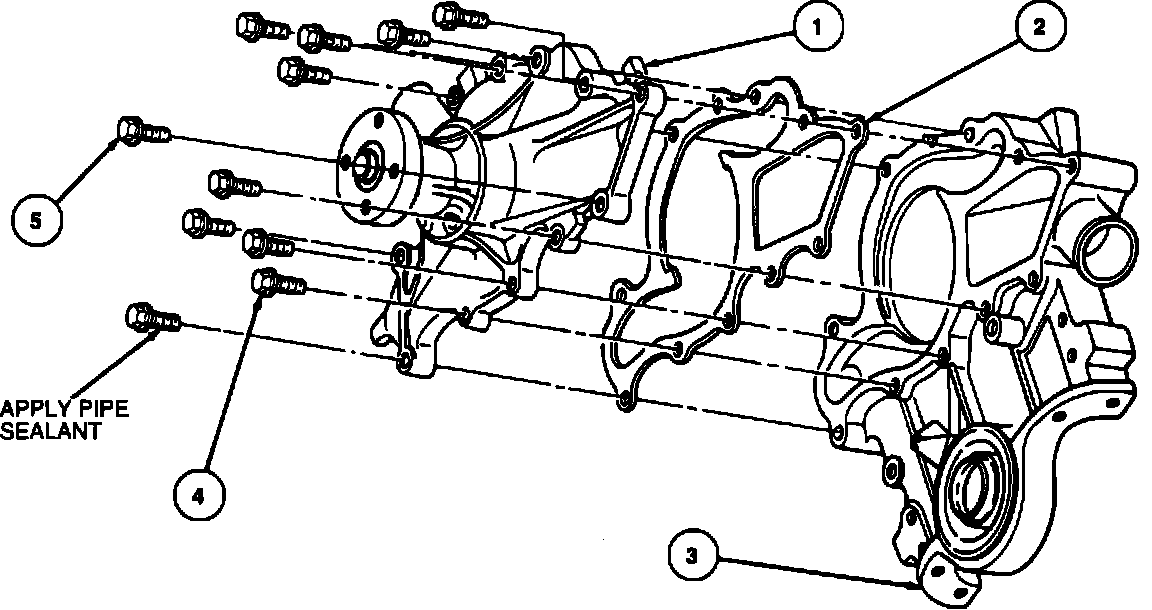 1
2
5
APPLY PIPE
SEALANT
4
3