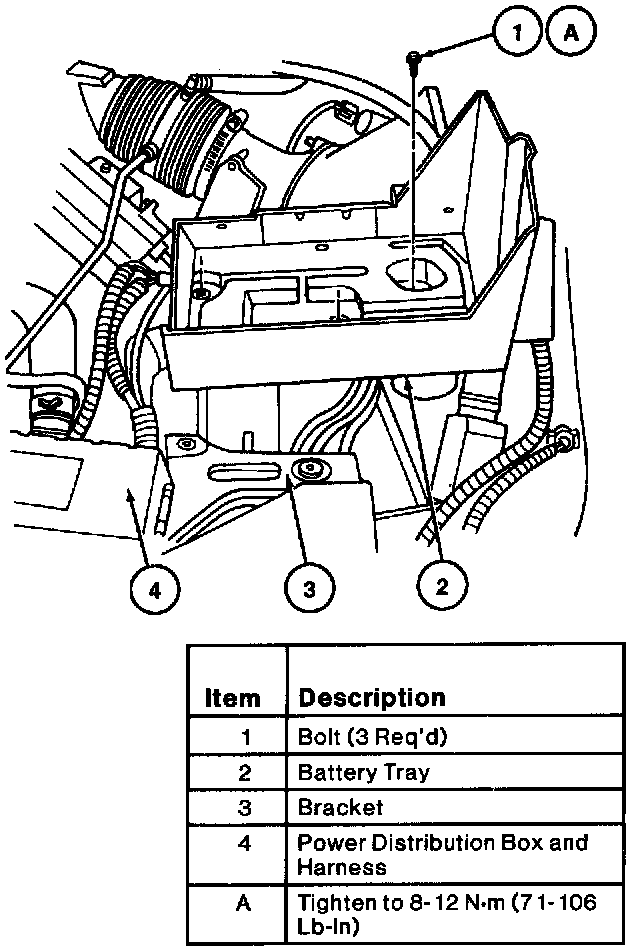 1 A

4 3 2

| Item | Description |
|---|---|
| 1 | Bolt (3 Req'd) |
| 2 | Battery Tray |
| 3 | Bracket |
| 4 | Power Distribution Box and Harness |
| A | Tighten to 8-12 N·m (71-106 Lb-In) |