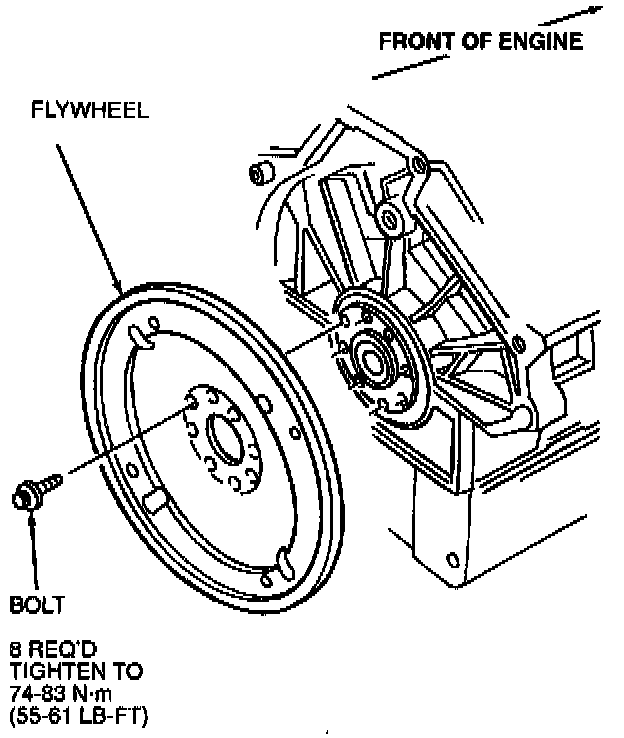 FRONT OF ENGINE

FLYWHEEL

BOLT

8 REQ'D
TIGHTEN TO
74-83 N·m
(55-61 LB-FT)