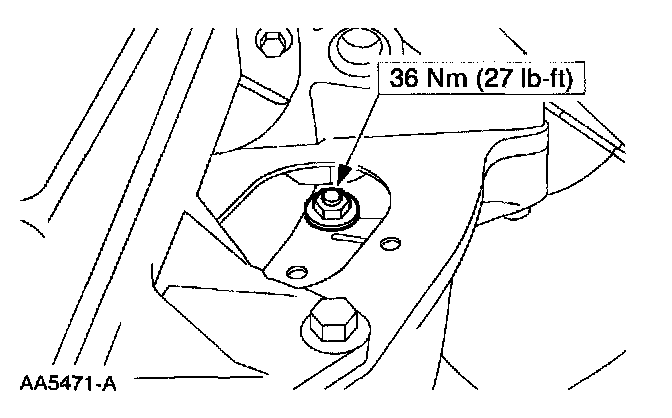 36 Nm (27 lb-ft)

AA5471-A