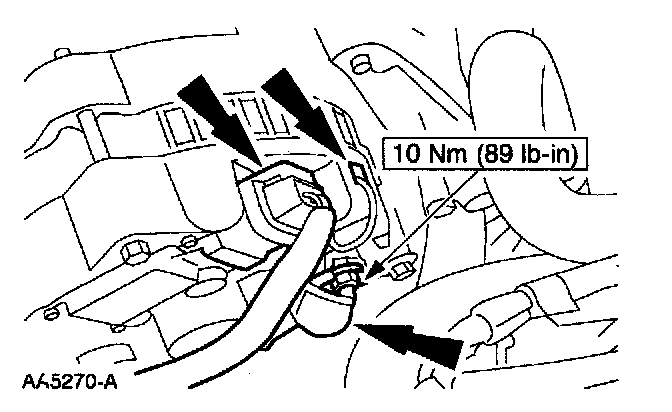 10 Nm (89 lb-in)

AA5270-A