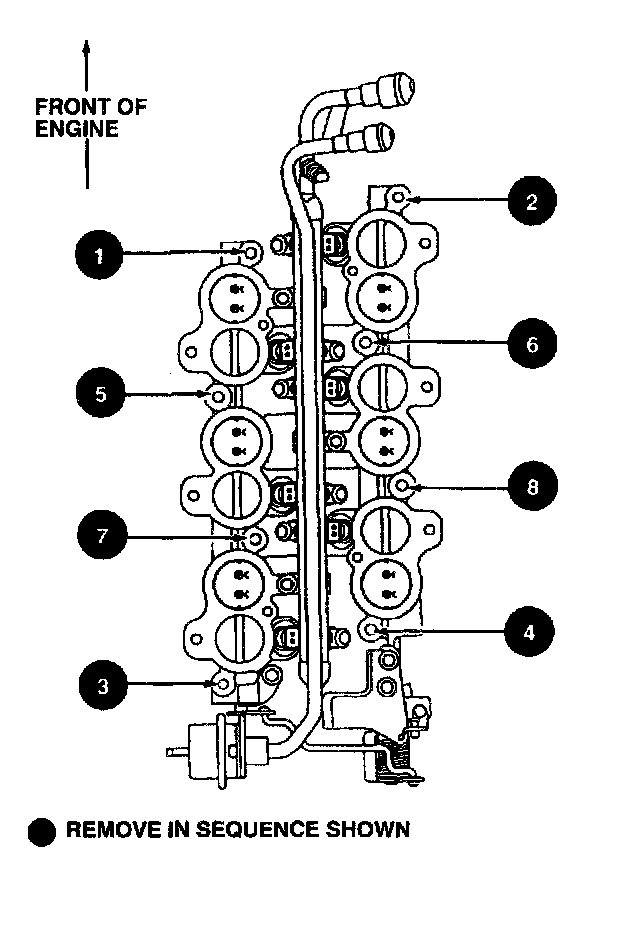 FRONT OF ENGINE

2

1

6

5

8

7

4

3

REMOVE IN SEQUENCE SHOWN