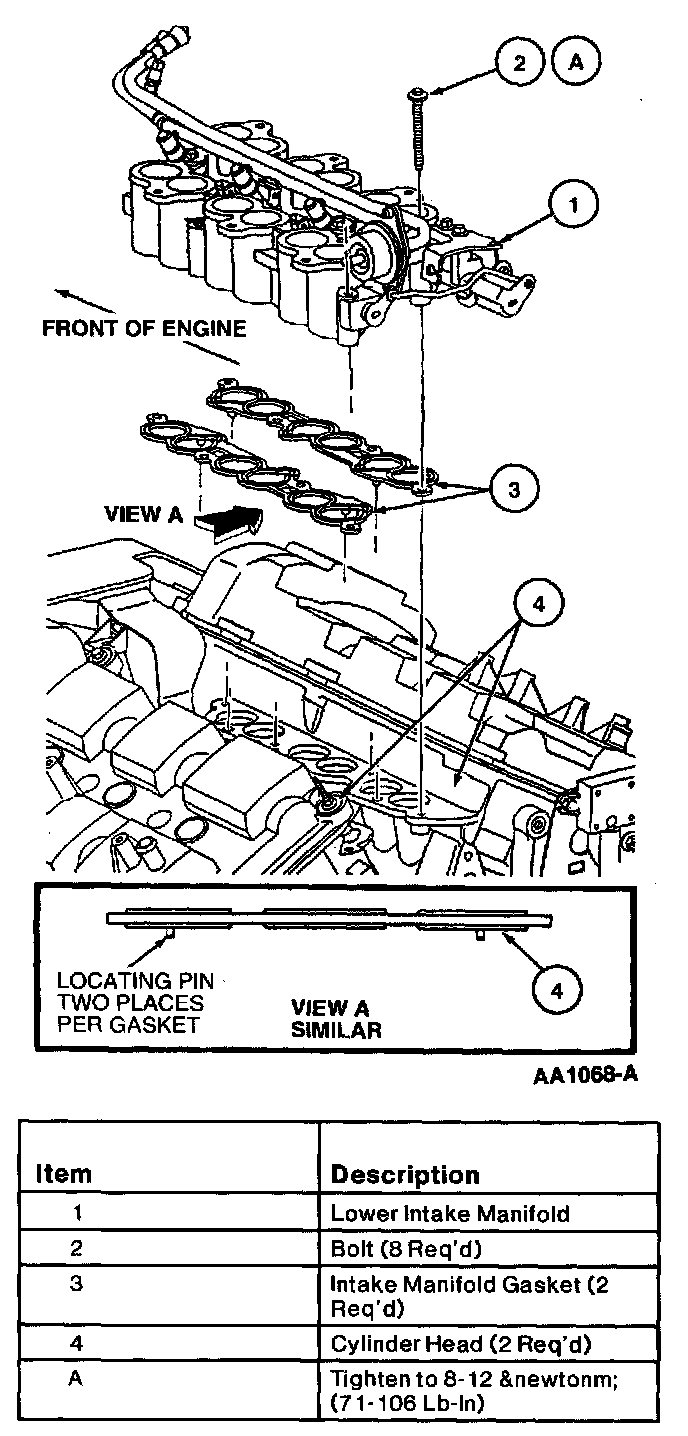 2
A
1
FRONT OF ENGINE
3
VIEW A
4
LOCATING PIN TWO PLACES PER GASKET
VIEW A SIMILAR
4
AA1068-A

| Item | Description |
|---|---|
| 1 | Lower Intake Manifold |
| 2 | Bolt (8 Req'd) |
| 3 | Intake Manifold Gasket (2 Req'd) |
| 4 | Cylinder Head (2 Req'd) |
| A | Tighten to 8-12 &newtonm; (71-106 Lb-In) |