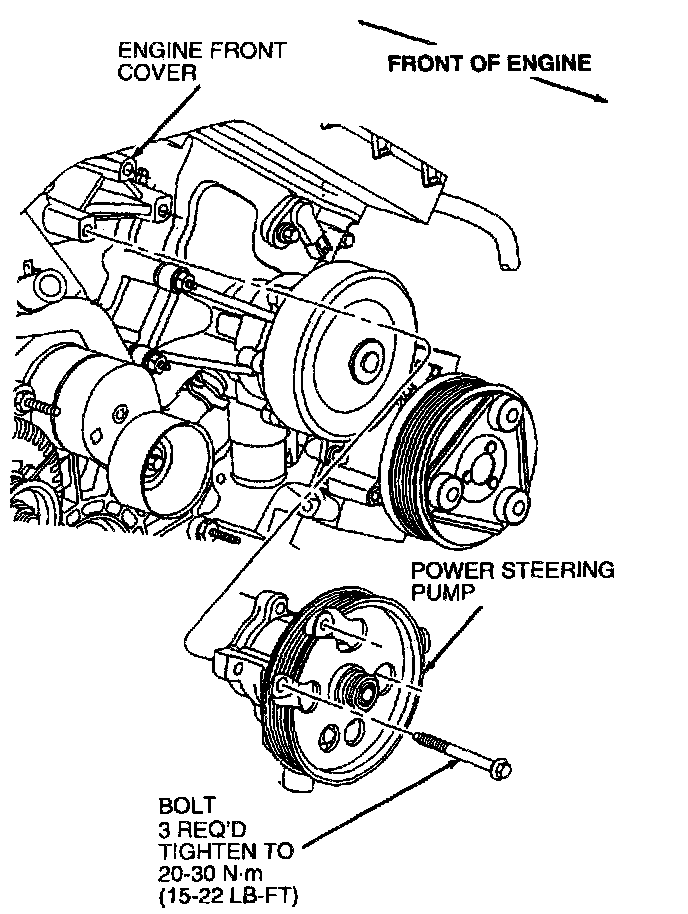 ENGINE FRONT COVER

FRONT OF ENGINE

POWER STEERING PUMP

BOLT
3 REQ'D
TIGHTEN TO
20-30 N·m
(15-22 LB-FT)