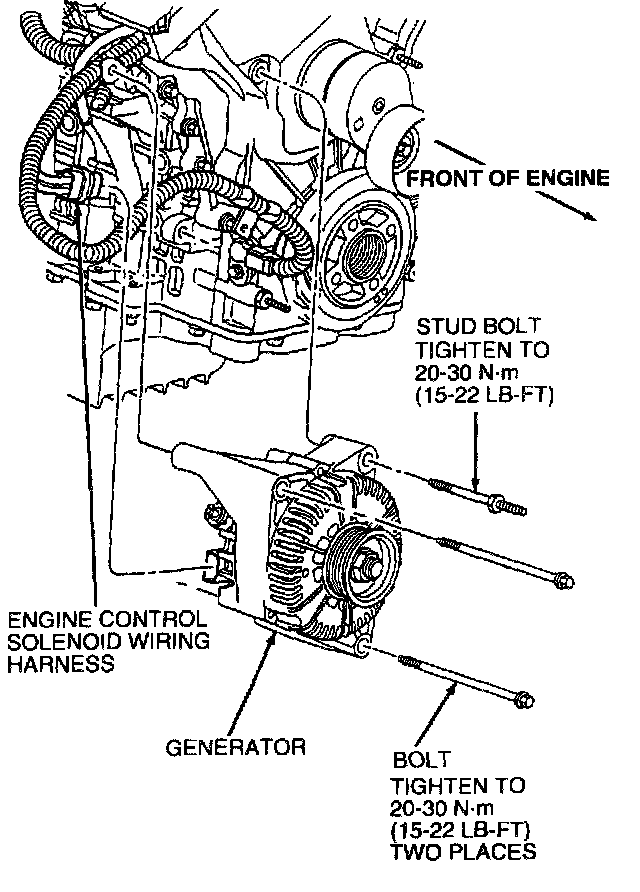 FRONT OF ENGINE

STUD BOLT
TIGHTEN TO
20-30 N·m
(15-22 LB-FT)

ENGINE CONTROL
SOLENOID WIRING
HARNESS

GENERATOR

BOLT
TIGHTEN TO
20-30 N·m
(15-22 LB-FT)
TWO PLACES