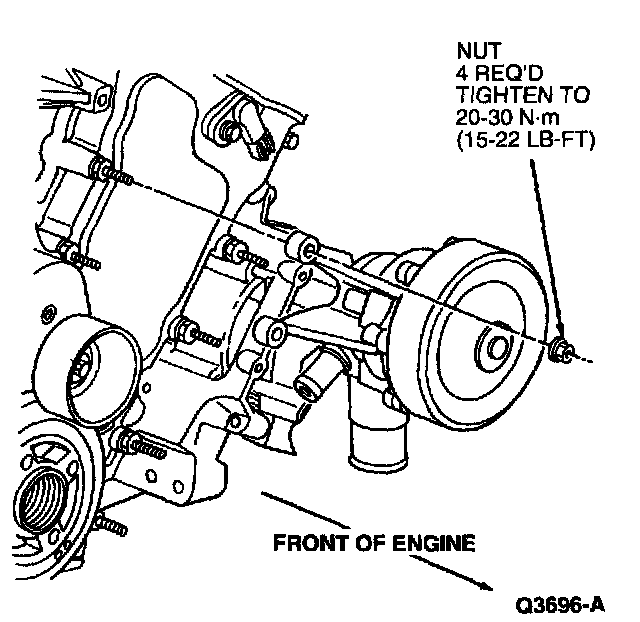 NUT
4 REQ'D
TIGHTEN TO
20-30 N·m
(15-22 LB-FT)

FRONT OF ENGINE

Q3696-A