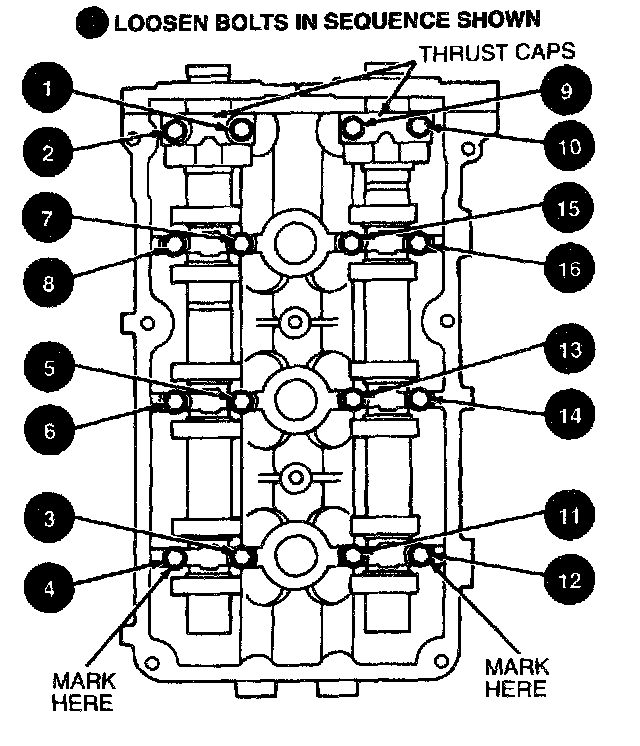 LOOSEN BOLTS IN SEQUENCE SHOWN

THRUST CAPS

1
9
2
10
7
15
8
16
5
13
6
14
3
11
4
12

MARK HERE

MARK HERE