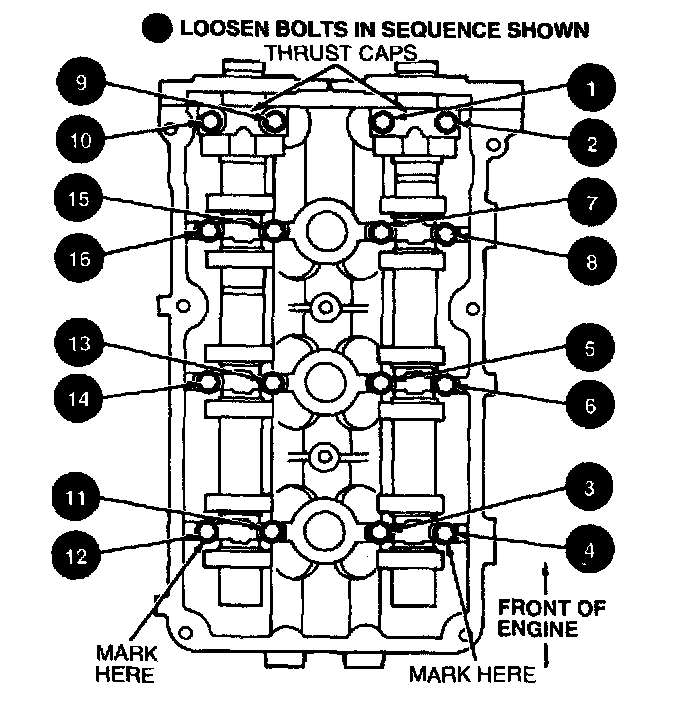 LOOSEN BOLTS IN SEQUENCE SHOWN
THRUST CAPS
9
1
10
2
15
7
16
8
13
5
14
6
11
3
12
4
FRONT OF ENGINE
MARK HERE
MARK HERE