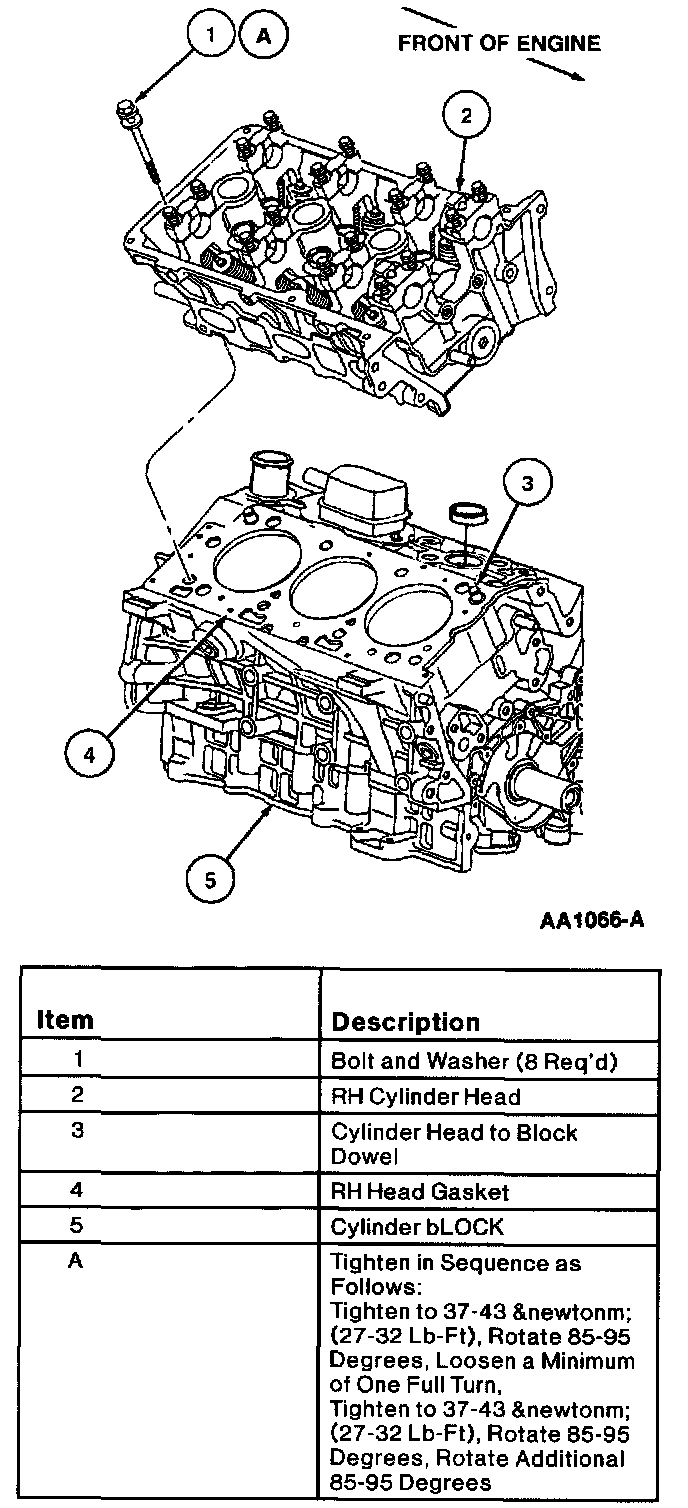 1
A
FRONT OF ENGINE
2
3
4
5
AA1066-A

| Item | Description |
|---|---|
| 1 | Bolt and Washer (8 Req'd) |
| 2 | RH Cylinder Head |
| 3 | Cylinder Head to Block Dowel |
| 4 | RH Head Gasket |
| 5 | Cylinder bLOCK |
| A | Tighten in Sequence as Follows: Tighten to 37-43 &newtonm; (27-32 Lb-Ft), Rotate 85-95 Degrees, Loosen a Minimum of One Full Turn, Tighten to 37-43 &newtonm; (27-32 Lb-Ft), Rotate 85-95 Degrees, Rotate Additional 85-95 Degrees |