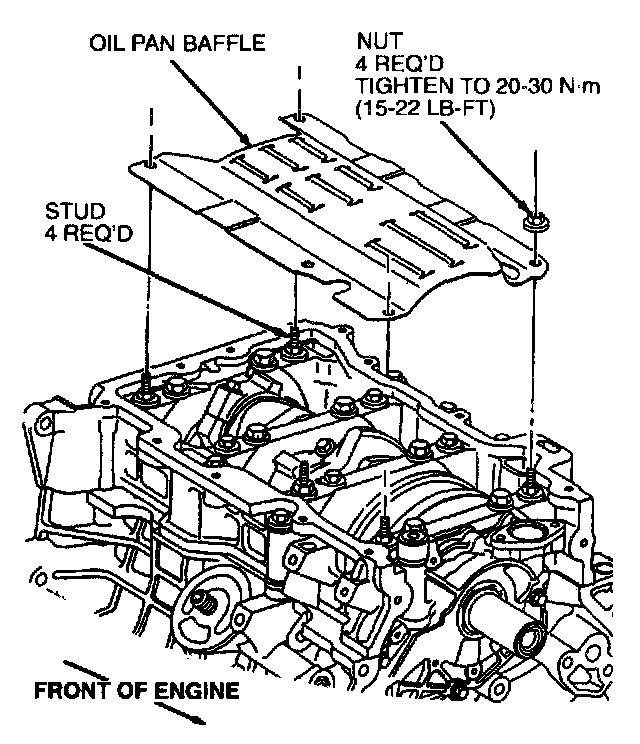 OIL PAN BAFFLE

NUT
4 REQ'D
TIGHTEN TO 20-30 N·m
(15-22 LB-FT)

STUD
4 REQ'D

FRONT OF ENGINE