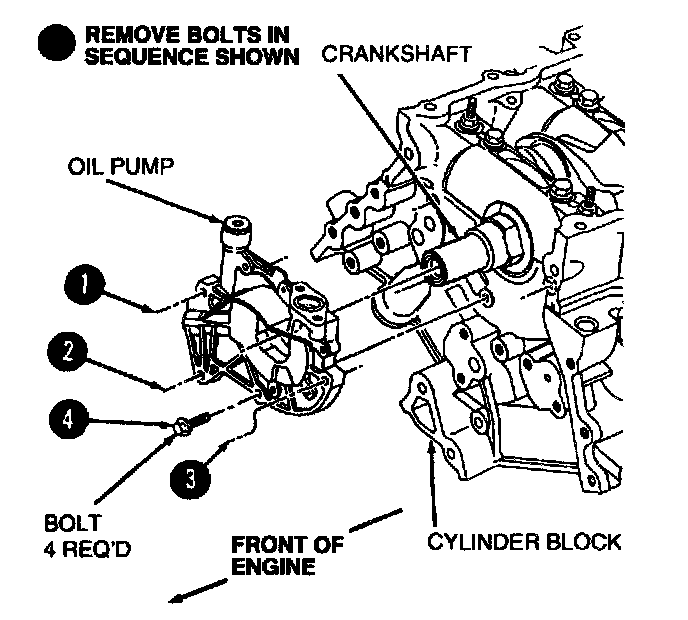 REMOVE BOLTS IN SEQUENCE SHOWN

CRANKSHAFT

OIL PUMP

1

2

4

3

BOLT
4 REQ'D

FRONT OF ENGINE

CYLINDER BLOCK