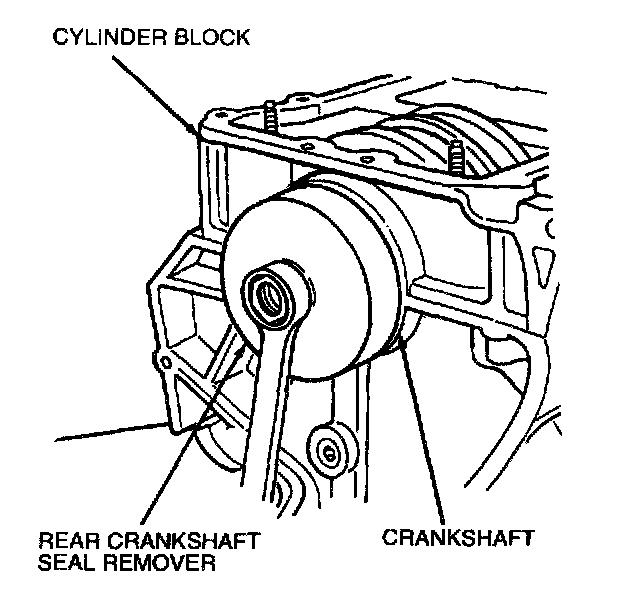 CYLINDER BLOCK

REAR CRANKSHAFT SEAL REMOVER

CRANKSHAFT