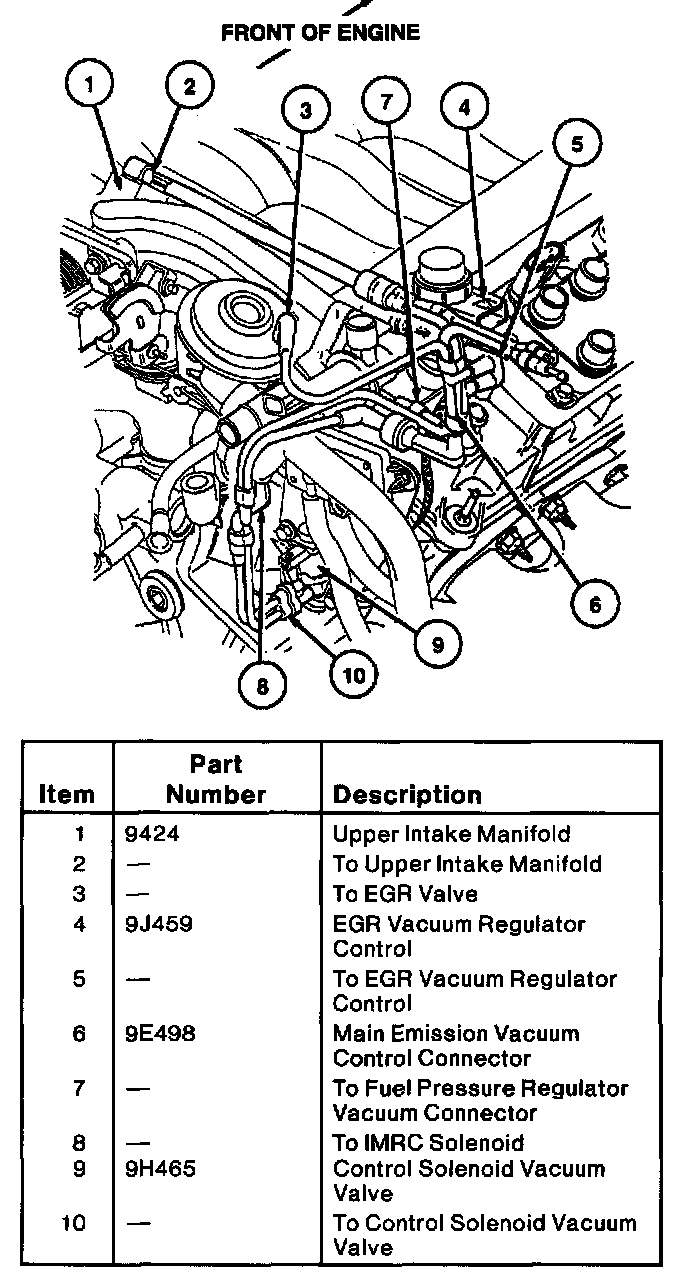 FRONT OF ENGINE

1
2
3
7
4
5
6
9
10
8

| Item | Part Number | Description |
|---|---|---|
| 1 | 9424 | Upper Intake Manifold |
| 2 | — | To Upper Intake Manifold |
| 3 | — | To EGR Valve |
| 4 | 9J459 | EGR Vacuum Regulator Control |
| 5 | — | To EGR Vacuum Regulator Control |
| 6 | 9E498 | Main Emission Vacuum Control Connector |
| 7 | — | To Fuel Pressure Regulator Vacuum Connector |
| 8 | — | To IMRC Solenoid |
| 9 | 9H465 | Control Solenoid Vacuum Valve |
| 10 | — | To Control Solenoid Vacuum Valve |