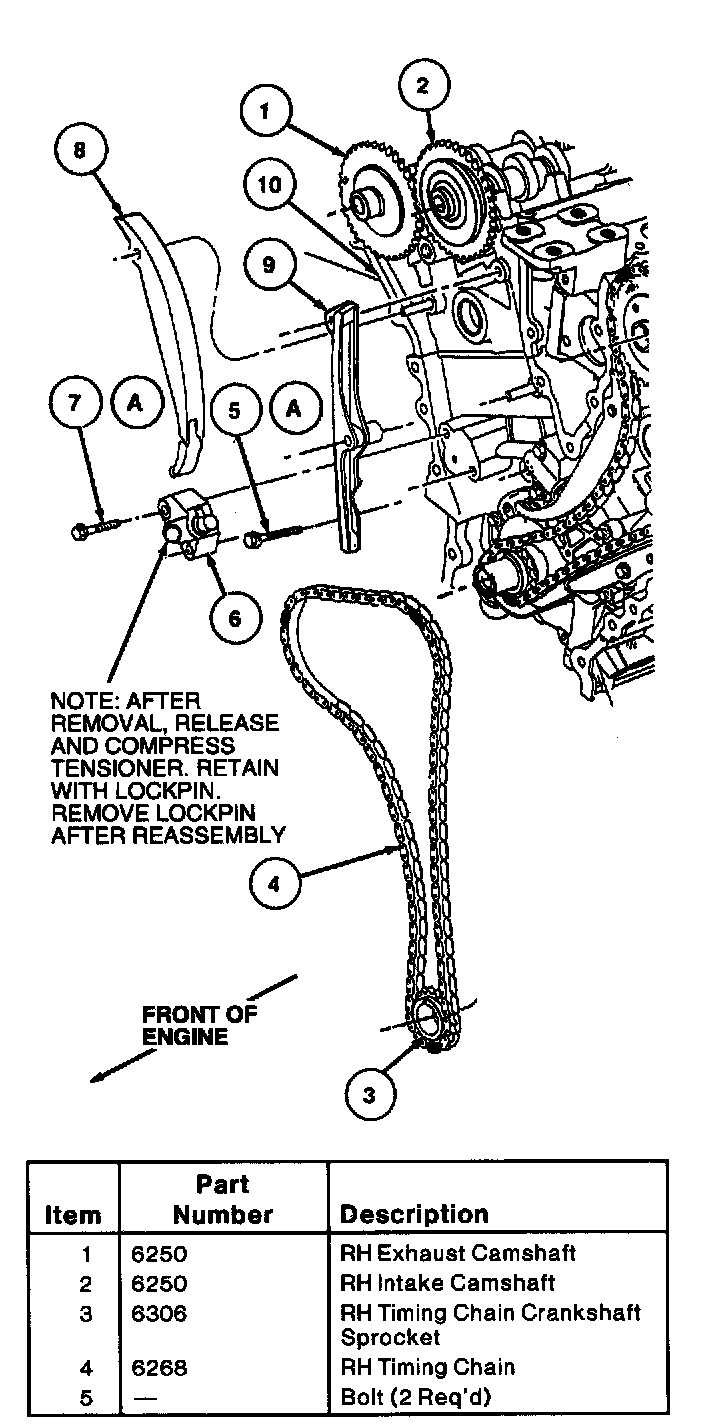 1
2
8
10
9
7
A
5
A
6

NOTE: AFTER REMOVAL, RELEASE AND COMPRESS TENSIONER. RETAIN WITH LOCKPIN. REMOVE LOCKPIN AFTER REASSEMBLY

4

FRONT OF ENGINE

3

| Item | Part Number | Description |
|---|---|---|
| 1 | 6250 | RH Exhaust Camshaft |
| 2 | 6250 | RH Intake Camshaft |
| 3 | 6306 | RH Timing Chain Crankshaft Sprocket |
| 4 | 6268 | RH Timing Chain |
| 5 | — | Bolt (2 Req'd) |