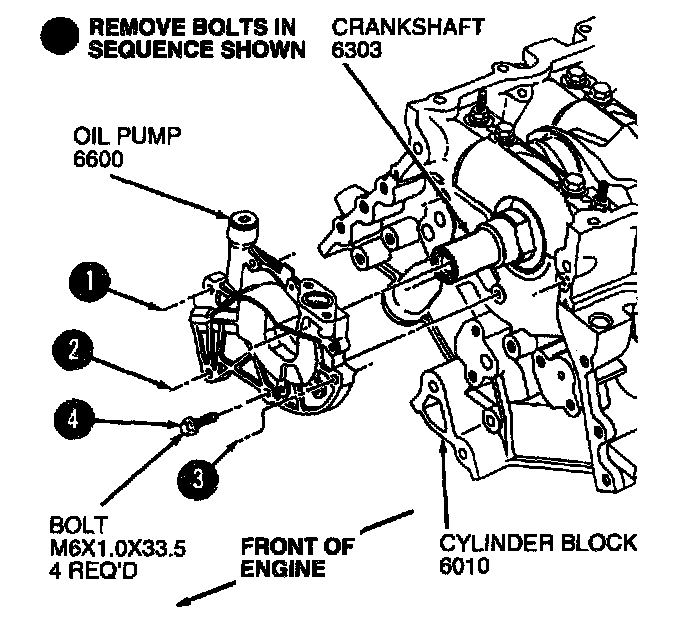 REMOVE BOLTS IN SEQUENCE SHOWN

CRANKSHAFT
6303

OIL PUMP
6600

1

2

4

3

BOLT
M6X1.0X33.5
4 REQ'D

FRONT OF ENGINE

CYLINDER BLOCK
6010