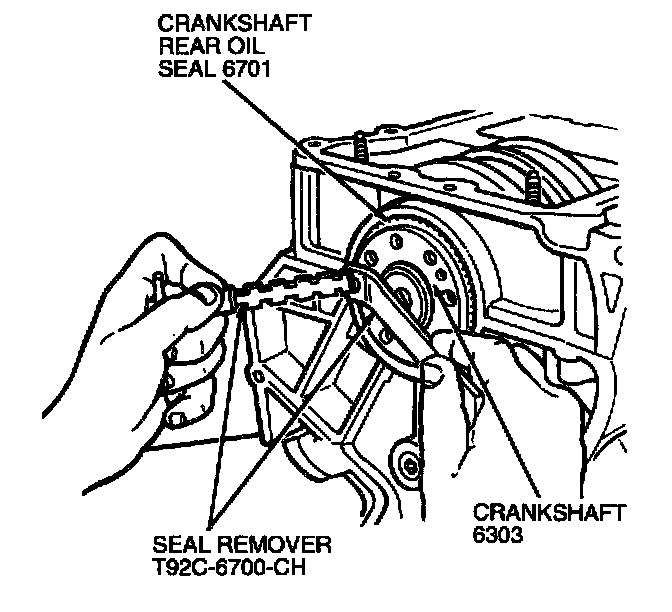 CRANKSHAFT REAR OIL SEAL 6701

SEAL REMOVER T92C-6700-CH

CRANKSHAFT 6303